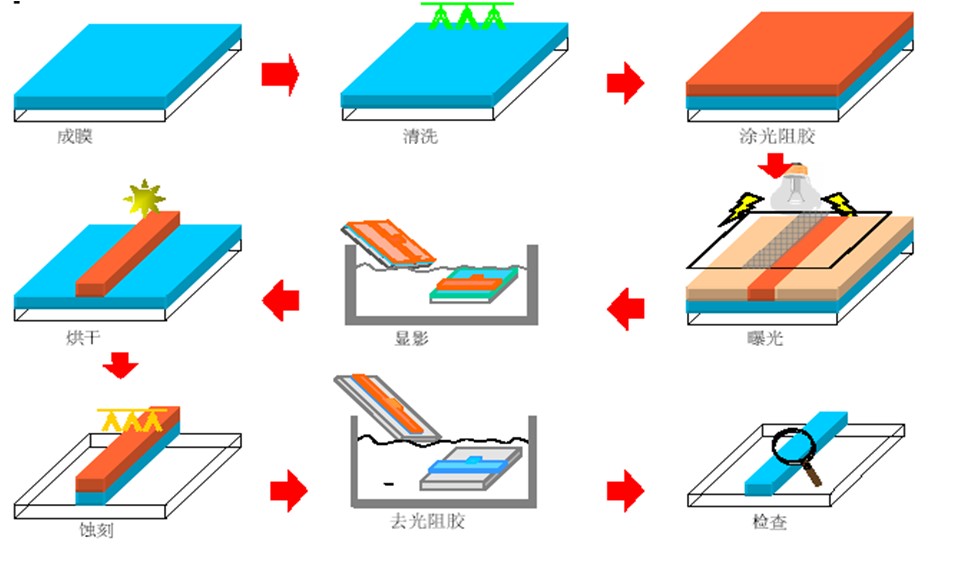 成膜

清洗

涂光阻胶

烘干

显影

曝光

蚀刻

去光阻胶

检查