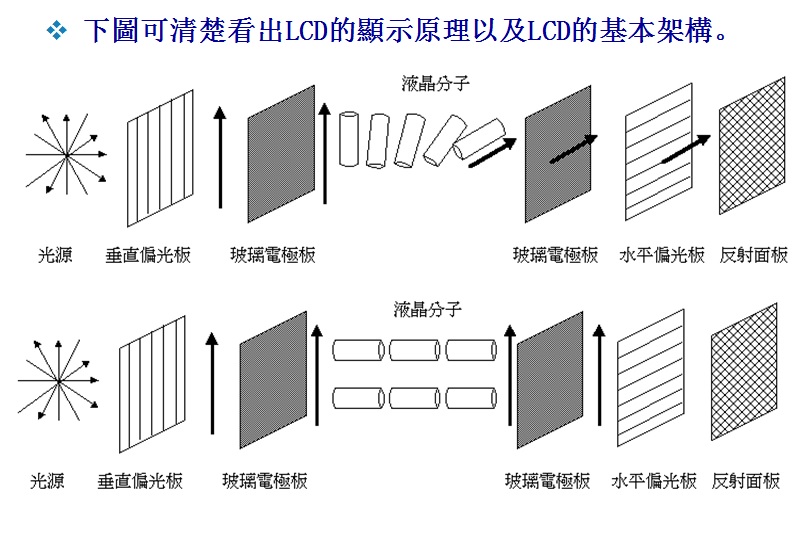 ❖ 下圖可清楚看出LCD的顯示原理以及LCD的基本架構。

液晶分子

光源　垂直偏光板　玻璃電極板　玻璃電極板　水平偏光板　反射面板

液晶分子

光源　垂直偏光板　玻璃電極板　玻璃電極板　水平偏光板　反射面板